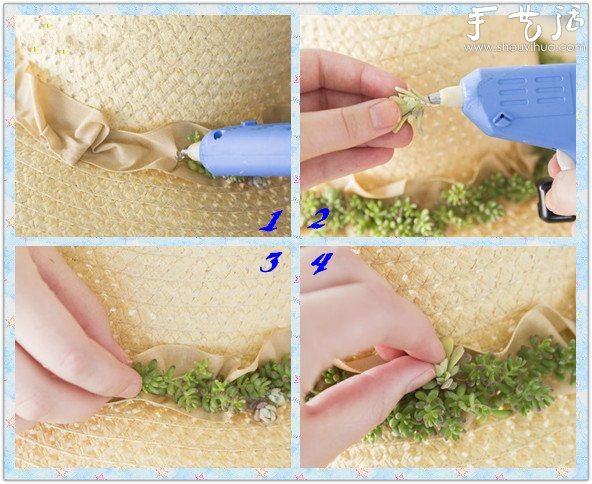 手艺活
www.shouyihuo.com

1

2

3

4